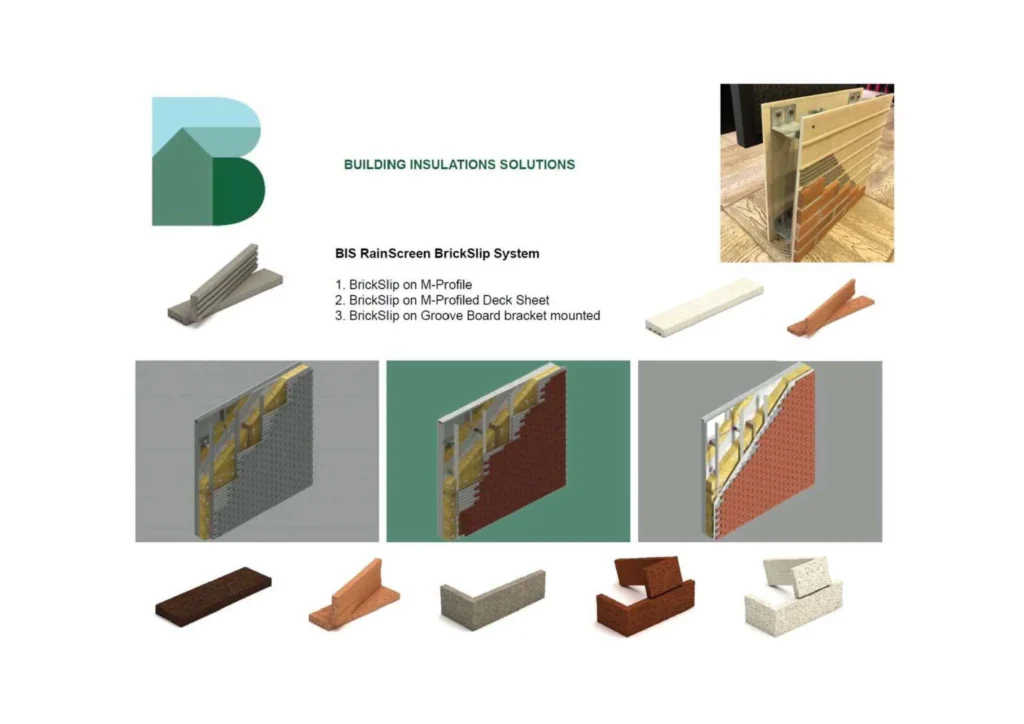 BUILDING INSULATIONS SOLUTIONS

BIS RainScreen BrickSlip System

1. BrickSlip on M-Profile
2. BrickSlip on M-Profiled Deck Sheet
3. BrickSlip on Groove Board bracket mounted